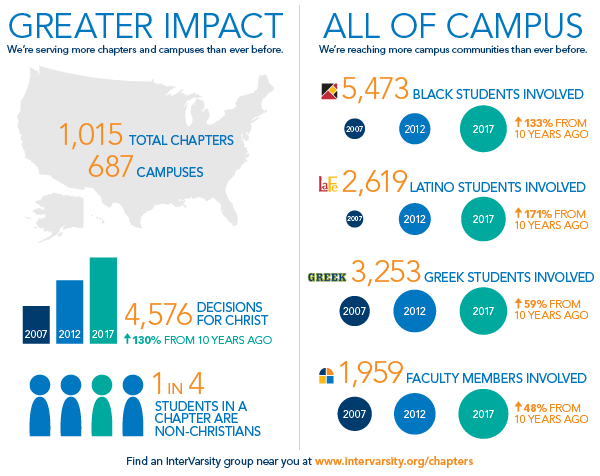 GREATER IMPACT
We're serving more chapters and campuses than ever before.

1,015 TOTAL CHAPTERS
687 CAMPUSES

2007 2012 2017
4,576 DECISIONS FOR CHRIST
↑130% FROM 10 YEARS AGO

1 IN 4
STUDENTS IN A CHAPTER ARE NON-CHRISTIANS

ALL OF CAMPUS
We're reaching more campus communities than ever before.

5,473 BLACK STUDENTS INVOLVED
2007 2012 2017 ↑133% FROM 10 YEARS AGO

LaFe 2,619 LATINO STUDENTS INVOLVED
2007 2012 2017 ↑171% FROM 10 YEARS AGO

GREEK 3,253 GREEK STUDENTS INVOLVED
2007 2012 2017 ↑59% FROM 10 YEARS AGO

1,959 FACULTY MEMBERS INVOLVED
2007 2012 2017 ↑48% FROM 10 YEARS AGO

Find an InterVarsity group near you at www.intervarsity.org/chapters